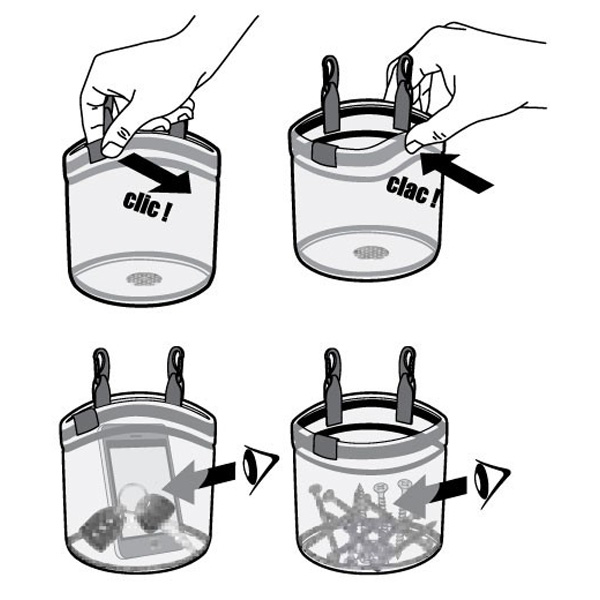 clic !

clac !