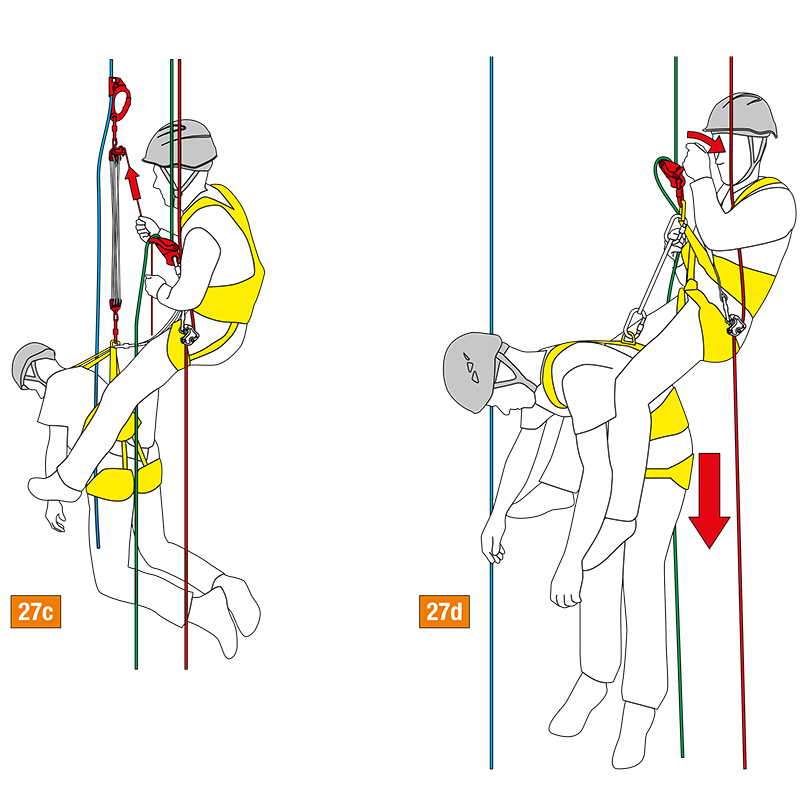 27c

27d