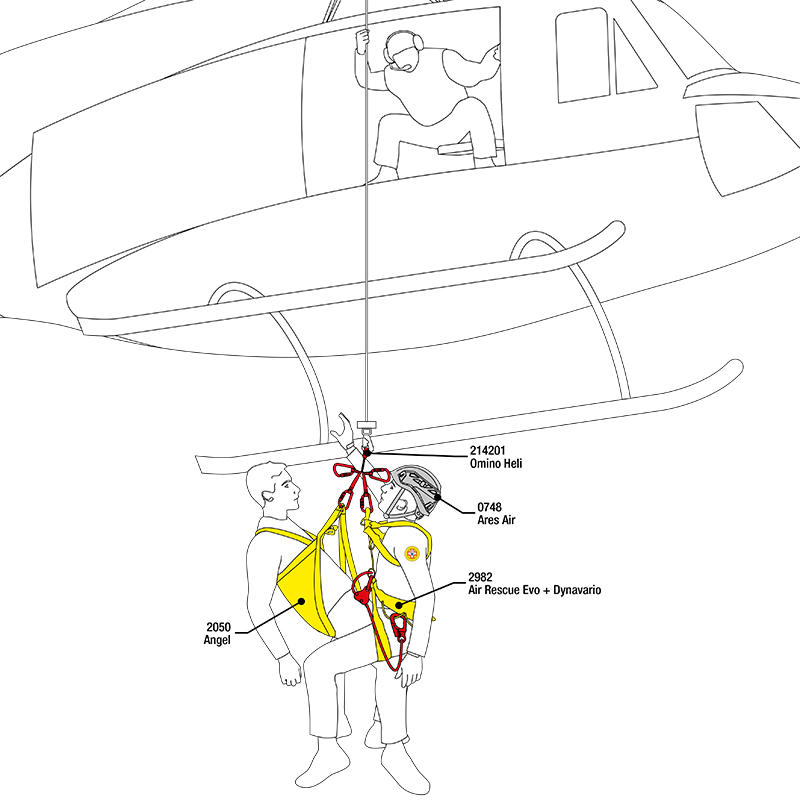 214201
Omino Heli

0748
Ares Air

2982
Air Rescue Evo + Dynavario

2050
Angel